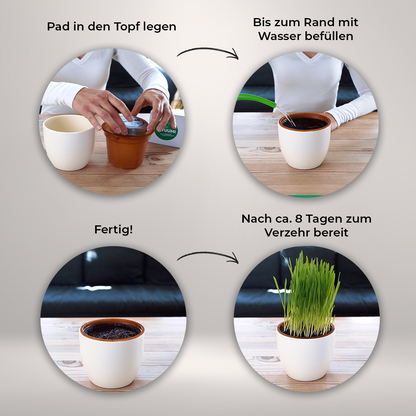 Pad in den Topf legen

Bis zum Rand mit Wasser befüllen

Fertig!

Nach ca. 8 Tagen zum Verzehr bereit