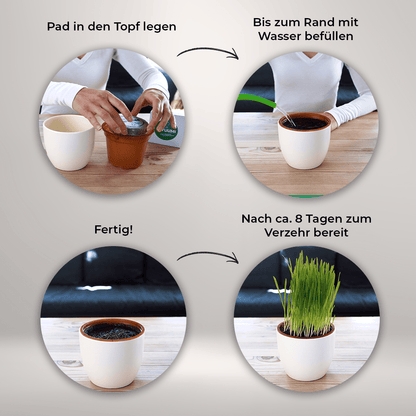 Pad in den Topf legen

Bis zum Rand mit Wasser befüllen

Fertig!

Nach ca. 8 Tagen zum Verzehr bereit